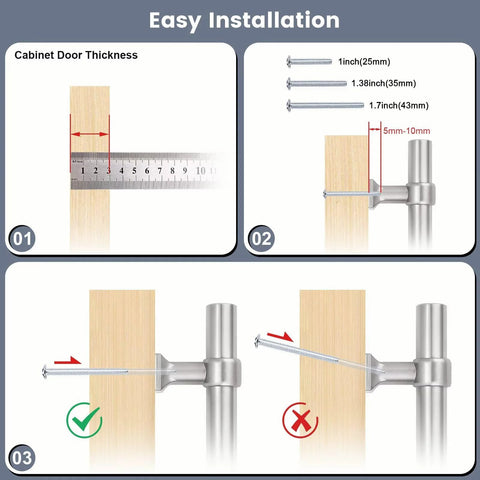 Easy Installation

Cabinet Door Thickness

1 2 3 4 5 6 7 8 9 10

01

1inch(25mm)

1.38inch(35mm)

1.7inch(43mm)

5mm-10mm

02

03