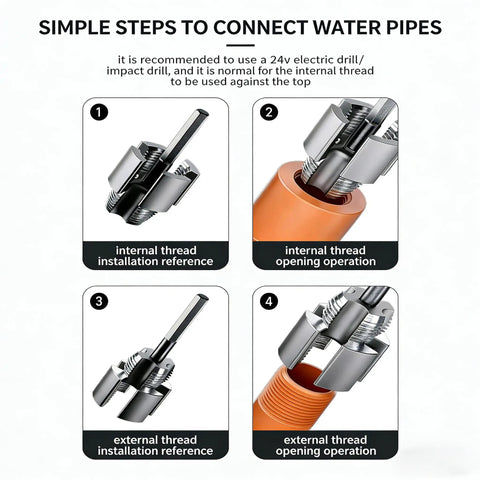 SIMPLE STEPS TO CONNECT WATER PIPES

it is recommended to use a 24v electric drill/ impact drill, and it is normal for the internal thread to be used against the top

1

internal thread installation reference

2

internal thread opening operation

3

external thread installation reference

4

external thread opening operation