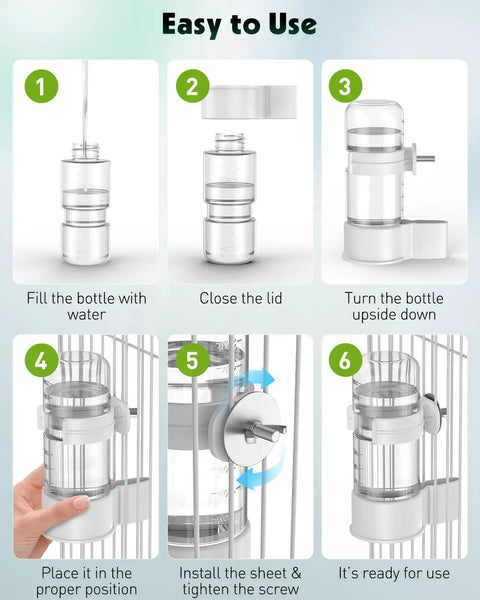 Easy to Use

1

Fill the bottle with water

2

Close the lid

3

Turn the bottle upside down

4

Place it in the proper position

5

Install the sheet & tighten the screw

6

It's ready for use