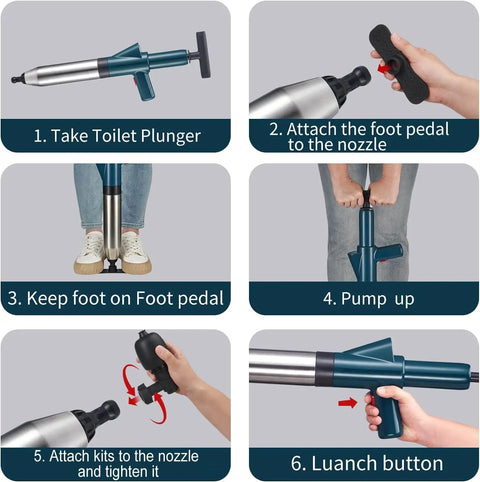 1. Take Toilet Plunger

2. Attach the foot pedal to the nozzle

3. Keep foot on Foot pedal

4. Pump up

5. Attach kits to the nozzle and tighten it

6. Luanch button