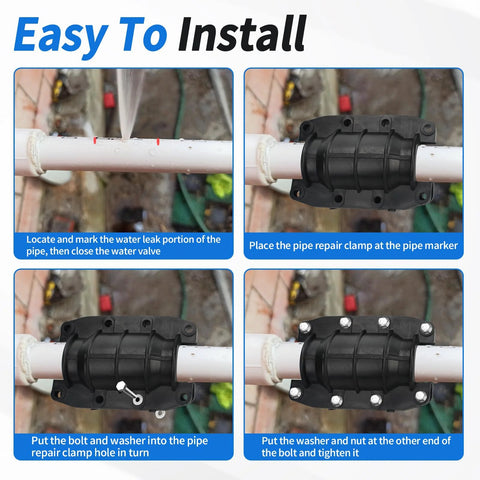 Easy To Install

Locate and mark the water leak portion of the pipe, then close the water valve

Place the pipe repair clamp at the pipe marker

Put the bolt and washer into the pipe repair clamp hole in turn

Put the washer and nut at the other end of the bolt and tighten it