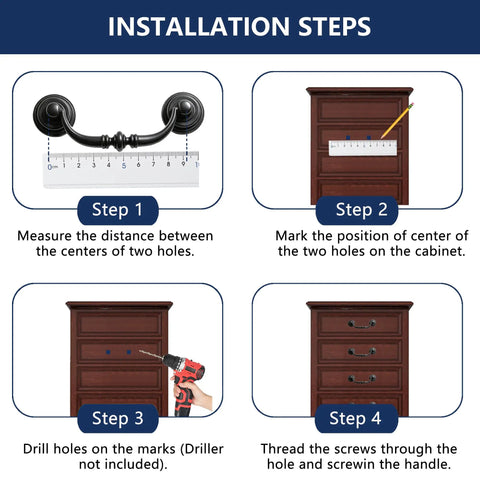 INSTALLATION STEPS

0 1 2 3 4 5 6 7 8 9 1

Step 1

Measure the distance between the centers of two holes.

Step 2

Mark the position of center of the two holes on the cabinet.

Step 3

Drill holes on the marks (Driller not included).

Step 4

Thread the screws through the hole and screwin the handle.