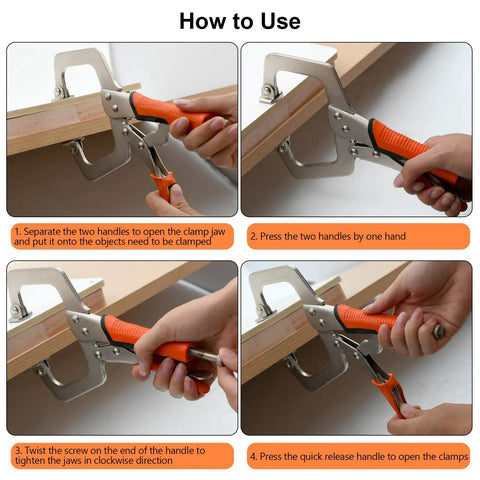 How to Use

1. Separate the two handles to open the clamp jaw and put it onto the objects need to be clamped

2. Press the two handles by one hand

3. Twist the screw on the end of the handle to tighten the jaws in clockwise direction

4. Press the quick release handle to open the clamps