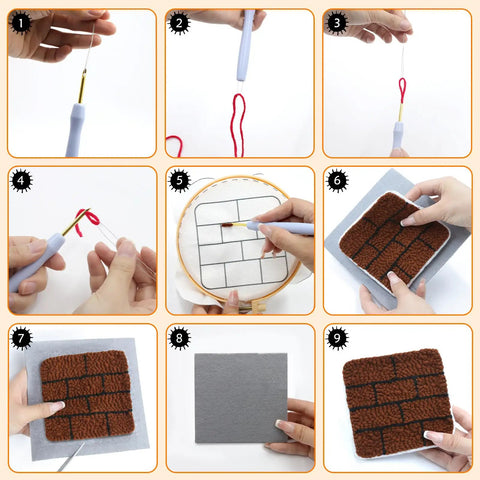 1
2
3
4
5
6
7
8
9