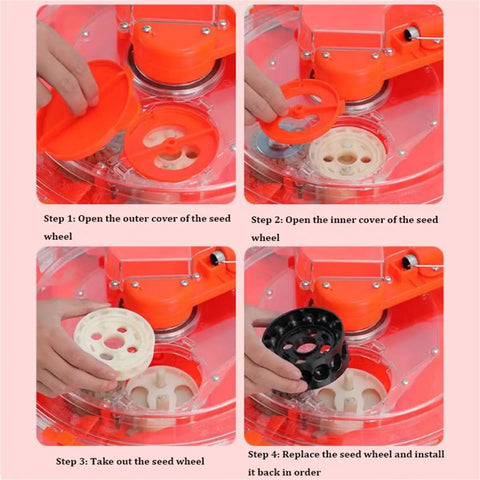 Step 1: Open the outer cover of the seed wheel

Step 2: Open the inner cover of the seed wheel

Step 3: Take out the seed wheel

Step 4: Replace the seed wheel and install it back in order