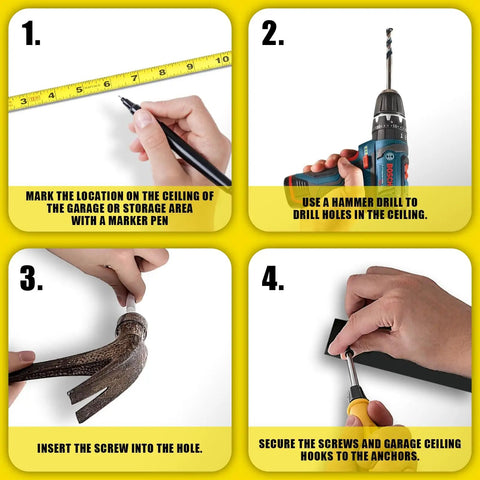 1.

3 4 5 6 7 8 9 10

MARK THE LOCATION ON THE CEILING OF THE GARAGE OR STORAGE AREA WITH A MARKER PEN

2.

BOSCH

USE A HAMMER DRILL TO DRILL HOLES IN THE CEILING.

3.

INSERT THE SCREW INTO THE HOLE.

4.

SECURE THE SCREWS AND GARAGE CEILING HOOKS TO THE ANCHORS.