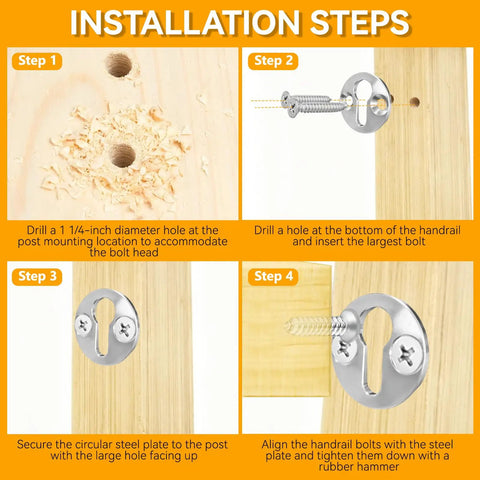 INSTALLATION STEPS

Step 1

Drill a 1 1/4-inch diameter hole at the post mounting location to accommodate the bolt head

Step 2

Drill a hole at the bottom of the handrail and insert the largest bolt

Step 3

Secure the circular steel plate to the post with the large hole facing up

Step 4

Align the handrail bolts with the steel plate and tighten them down with a rubber hammer