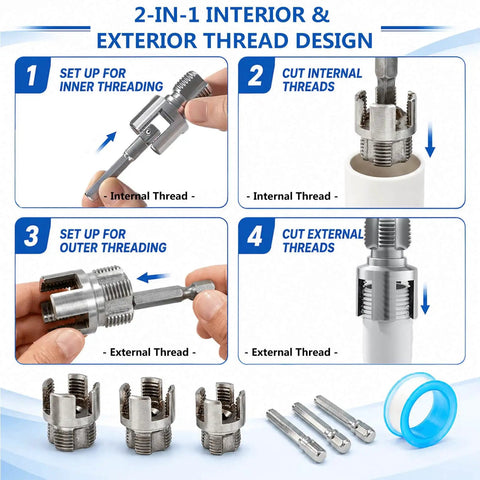 2-IN-1 INTERIOR & EXTERIOR THREAD DESIGN

1 SET UP FOR INNER THREADING

- Internal Thread -

2 CUT INTERNAL THREADS

- Internal Thread -

3 SET UP FOR OUTER THREADING

- External Thread -

4 CUT EXTERNAL THREADS

- External Thread -