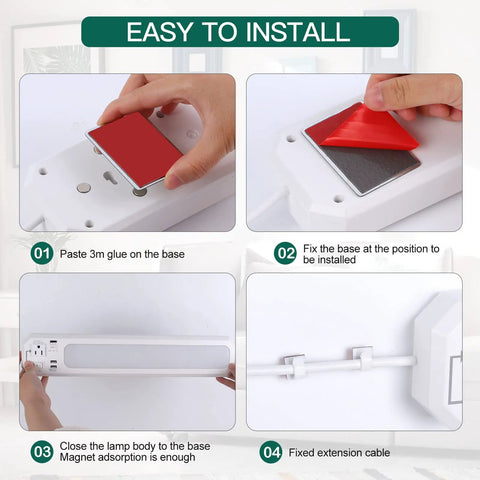 EASY TO INSTALL

01 Paste 3m glue on the base

02 Fix the base at the position to be installed

03 Close the lamp body to the base Magnet adsorption is enough

04 Fixed extension cable