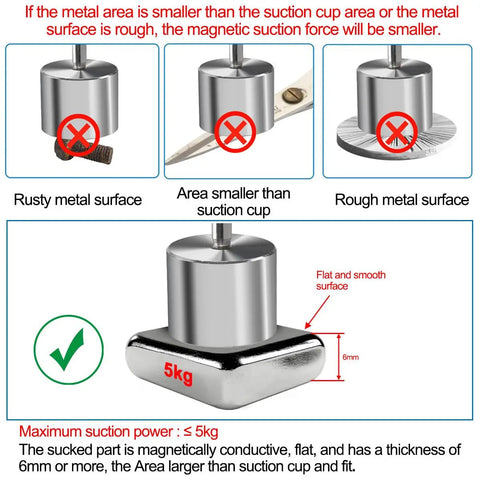 If the metal area is smaller than the suction cup area or the metal surface is rough, the magnetic suction force will be smaller.

Rusty metal surface

Area smaller than suction cup

Rough metal surface

Flat and smooth surface

6mm

5kg

Maximum suction power : ≤ 5kg
The sucked part is magnetically conductive, flat, and has a thickness of 6mm or more, the Area larger than suction cup and fit.