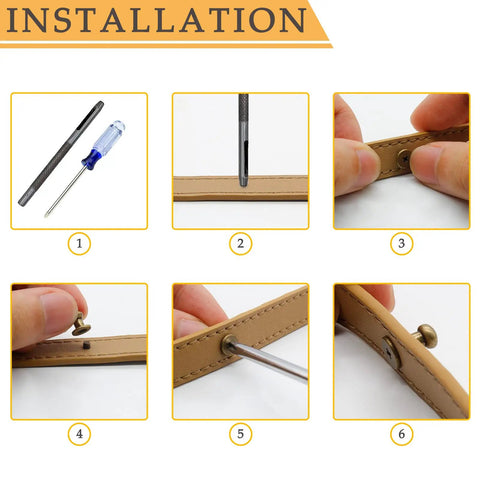 INSTALLATION

1

2

3

4

5

6