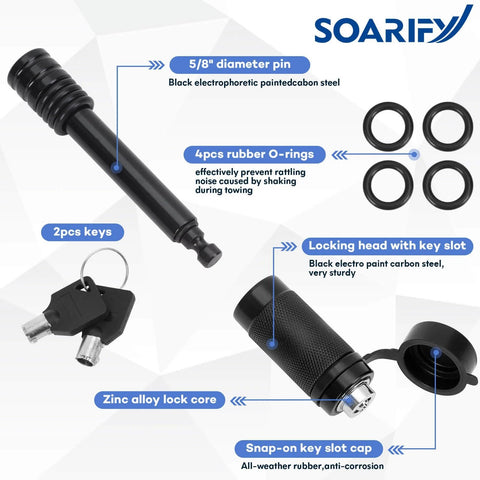 SOARIFY

5/8" diameter pin
Black electrophoretic paintedcabon steel

4pcs rubber O-rings
effectively prevent rattling noise caused by shaking during towing

2pcs keys

Locking head with key slot
Black electro paint carbon steel, very sturdy

Zinc alloy lock core

Snap-on key slot cap
All-weather rubber,anti-corrosion