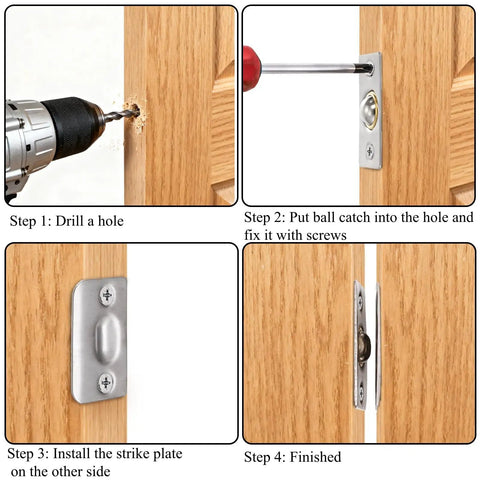 Step 1: Drill a hole

Step 2: Put ball catch into the hole and fix it with screws

Step 3: Install the strike plate on the other side

Step 4: Finished