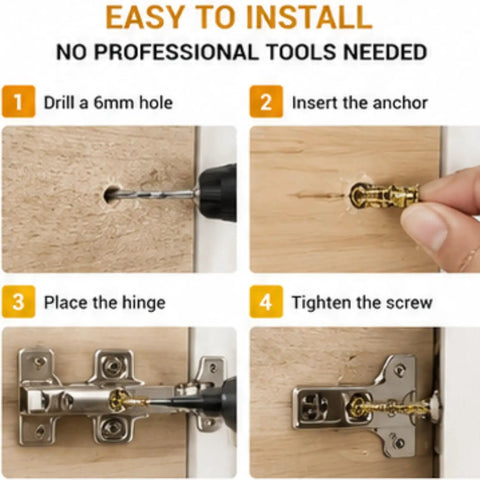 EASY TO INSTALL

NO PROFESSIONAL TOOLS NEEDED

1 Drill a 6mm hole

2 Insert the anchor

3 Place the hinge

4 Tighten the screw