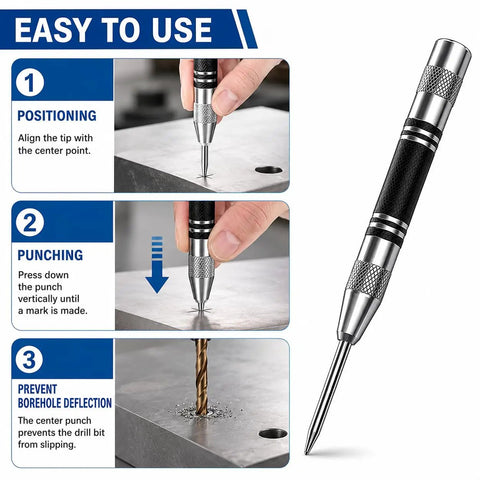 EASY TO USE

1

POSITIONING

Align the tip with the center point.

2

PUNCHING

Press down the punch vertically until a mark is made.

3

PREVENT BOREHOLE DEFLECTION

The center punch prevents the drill bit from slipping.