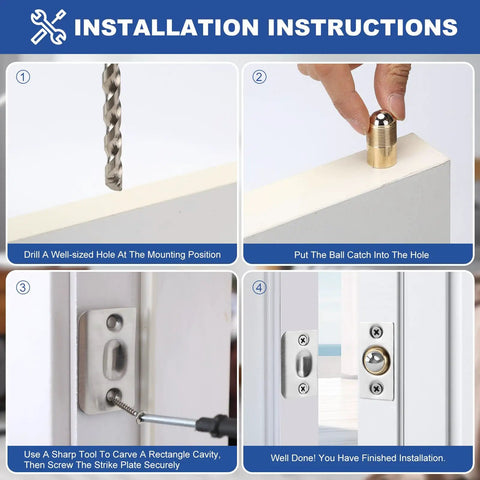 INSTALLATION INSTRUCTIONS

①

Drill A Well-sized Hole At The Mounting Position

②

Put The Ball Catch Into The Hole

③

Use A Sharp Tool To Carve A Rectangle Cavity, Then Screw The Strike Plate Securely

④

Well Done! You Have Finished Installation.