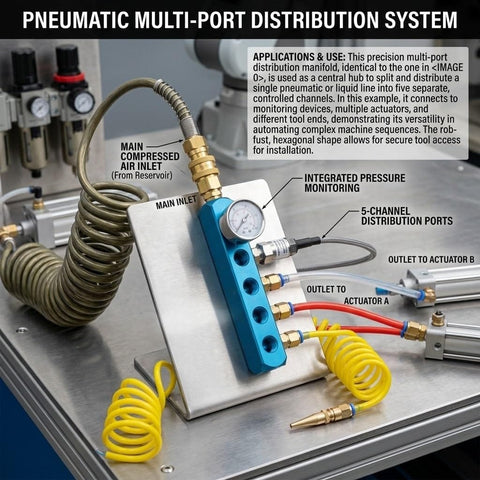 PNEUMATIC MULTI-PORT DISTRIBUTION SYSTEM

APPLICATIONS & USE: This precision multi-port distribution manifold, identical to the one in <IMAGE 0>, is used as a central hub to split and distribute a single pneumatic or liquid line into five separate, controlled channels. In this example, it connects to monitoring devices, multiple actuators, and different tool ends, demonstrating its versatility in automating complex machine sequences. The robfust, hexagonal shape allows for secure tool access for installation.

MAIN COMPRESSED AIR INLET (From Reservoir)

MAIN INLET

INTEGRATED PRESSURE MONITORING

5-CHANNEL DISTRIBUTION PORTS

OUTLET TO ACTUATOR B

OUTLET TO ACTUATOR A