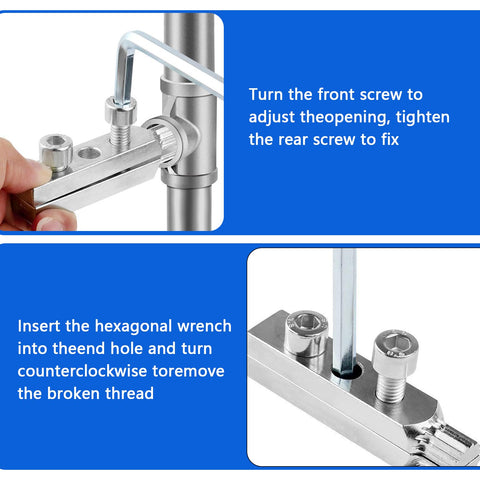 Turn the front screw to adjust theopening, tighten the rear screw to fix

Insert the hexagonal wrench into theend hole and turn counterclockwise toremove the broken thread