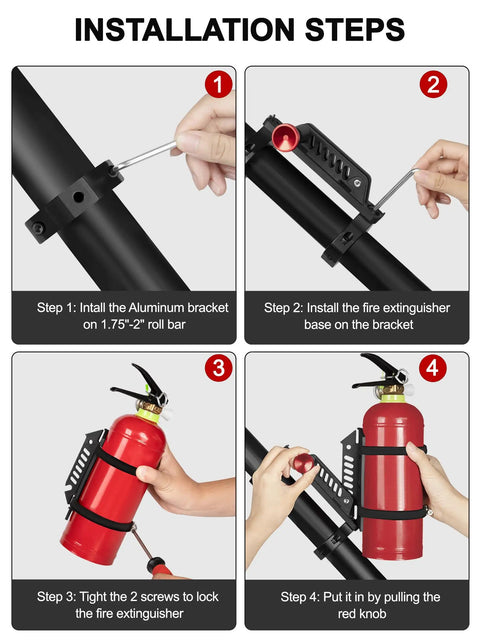 INSTALLATION STEPS

1

Step 1: Intall the Aluminum bracket on 1.75"-2" roll bar

2

Step 2: Install the fire extinguisher base on the bracket

3

Step 3: Tight the 2 screws to lock the fire extinguisher

4

Step 4: Put it in by pulling the red knob