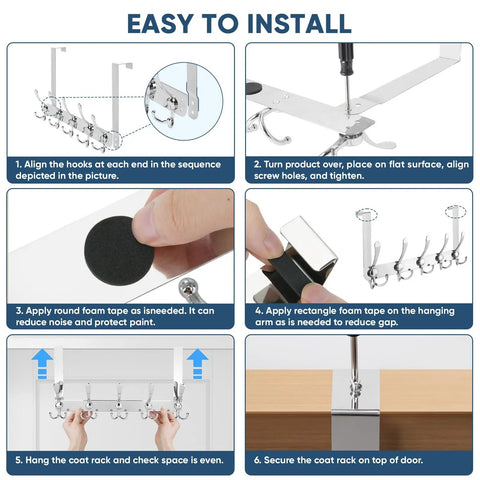 EASY TO INSTALL

1. Align the hooks at each end in the sequence depicted in the picture.

2. Turn product over, place on flat surface, align screw holes, and tighten.

3. Apply round foam tape as isneeded. It can reduce noise and protect paint.

4. Apply rectangle foam tape on the hanging arm as is needed to reduce gap.

5. Hang the coat rack and check space is even.

6. Secure the coat rack on top of door.