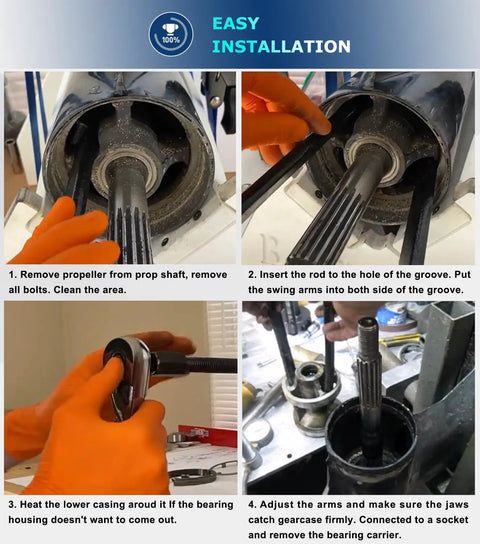 100%

EASY INSTALLATION

1. Remove propeller from prop shaft, remove all bolts. Clean the area.

2. Insert the rod to the hole of the groove. Put the swing arms into both side of the groove.

3. Heat the lower casing aroud it If the bearing housing doesn't want to come out.

4. Adjust the arms and make sure the jaws catch gearcase firmly. Connected to a socket and remove the bearing carrier.