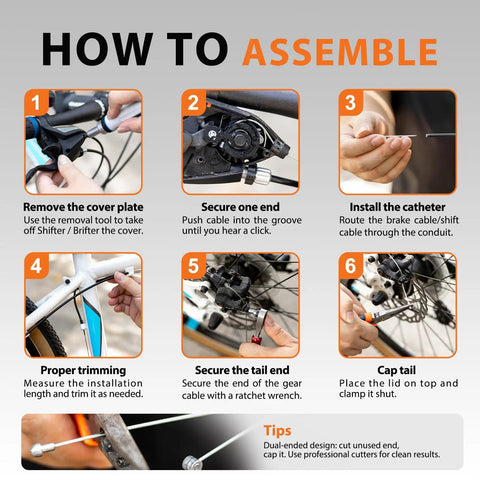 HOW TO ASSEMBLE

1

Remove the cover plate
Use the removal tool to take off Shifter / Brifter the cover.

2

Secure one end
Push cable into the groove until you hear a click.

3

Install the catheter
Route the brake cable/shift cable through the conduit.

4

Proper trimming
Measure the installation length and trim it as needed.

5

Secure the tail end
Secure the end of the gear cable with a ratchet wrench.

6

Cap tail
Place the lid on top and clamp it shut.

Tips
Dual-ended design: cut unused end, cap it. Use professional cutters for clean results.