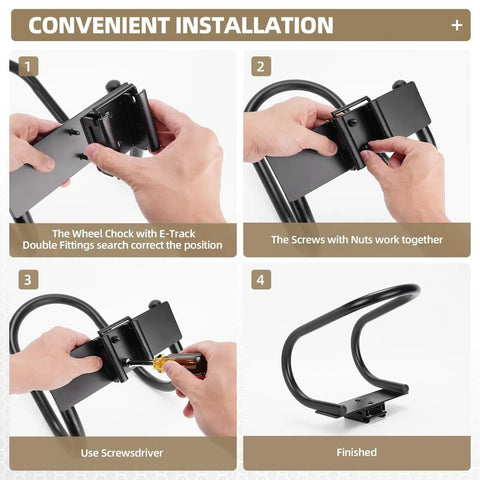 CONVENIENT INSTALLATION +

1

The Wheel Chock with E-Track Double Fittings search correct the position

2

The Screws with Nuts work together

3

Use Screwsdriver

4

Finished