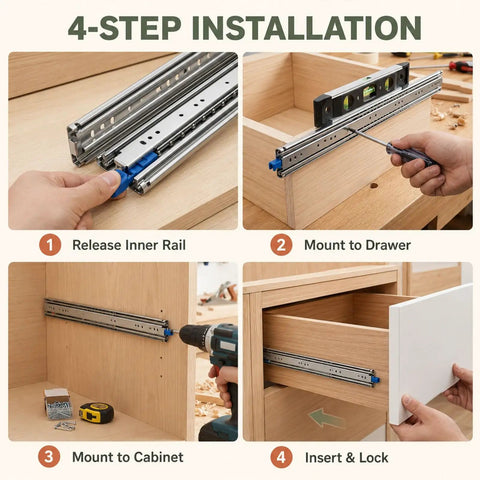 4-STEP INSTALLATION

1 Release Inner Rail

2 Mount to Drawer

3 Mount to Cabinet

4 Insert & Lock