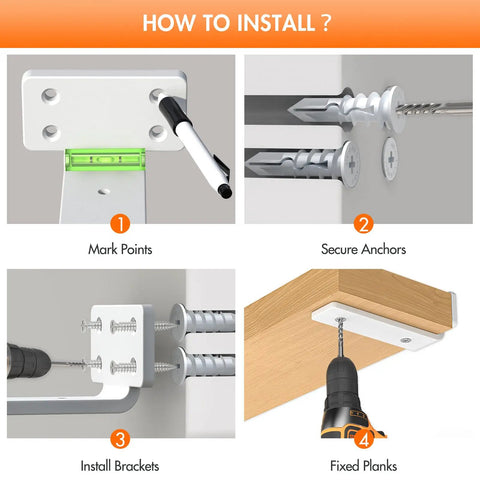 HOW TO INSTALL ?

1
Mark Points

2
Secure Anchors

3
Install Brackets

4
Fixed Planks