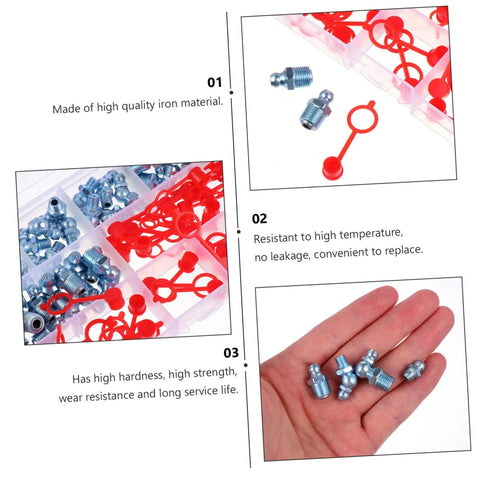 01

Made of high quality iron material.

02

Resistant to high temperature, no leakage, convenient to replace.

03

Has high hardness, high strength, wear resistance and long service life.