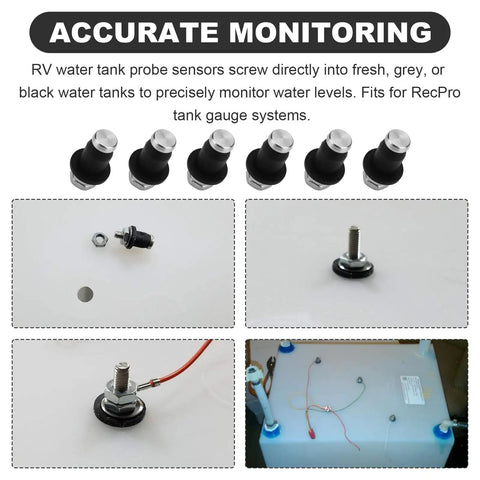 ACCURATE MONITORING

RV water tank probe sensors screw directly into fresh, grey, or black water tanks to precisely monitor water levels. Fits for RecPro tank gauge systems.