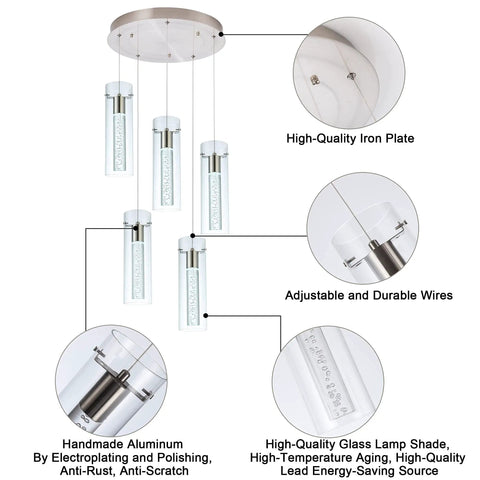 High-Quality Iron Plate

Adjustable and Durable Wires

Handmade Aluminum By Electroplating and Polishing, Anti-Rust, Anti-Scratch

High-Quality Glass Lamp Shade, High-Temperature Aging, High-Quality Lead Energy-Saving Source