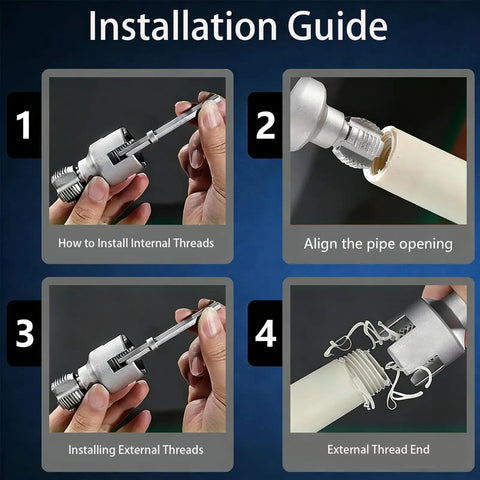 Installation Guide

1

How to Install Internal Threads

2

Align the pipe opening

3

Installing External Threads

4

External Thread End