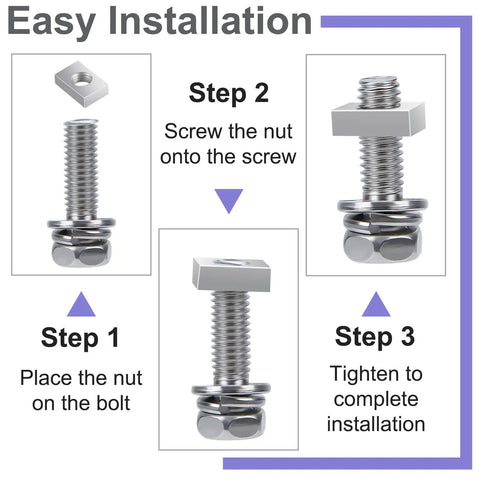 Easy Installation

Step 1

Place the nut on the bolt

Step 2

Screw the nut onto the screw

Step 3

Tighten to complete installation