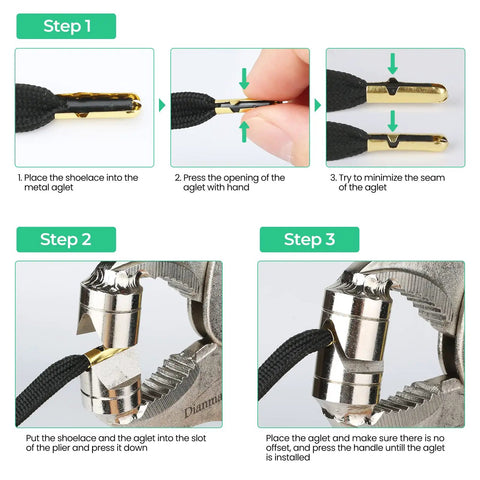 Step 1

1. Place the shoelace into the metal aglet

2. Press the opening of the aglet with hand

3. Try to minimize the seam of the aglet

Step 2

Dianma

Put the shoelace and the aglet into the slot of the plier and press it down

Step 3

Place the aglet and make sure there is no offset, and press the handle untill the aglet is installed