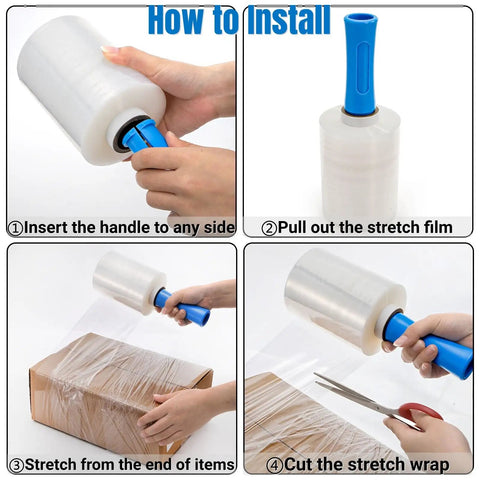 How to Install

①Insert the handle to any side

②Pull out the stretch film

③Stretch from the end of items

④Cut the stretch wrap