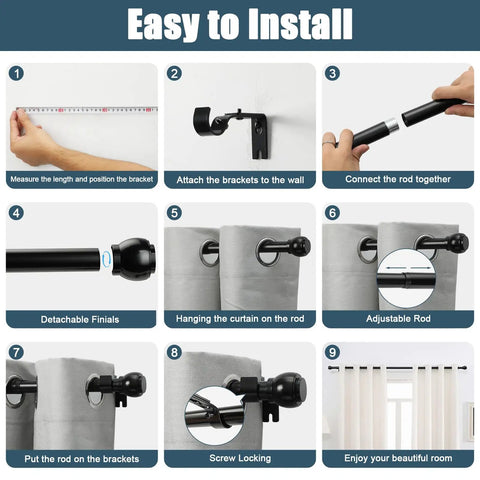 Easy to Install

1
Measure the length and position the bracket

2
Attach the brackets to the wall

3
Connect the rod together

4
Detachable Finials

5
Hanging the curtain on the rod

6
Adjustable Rod

7
Put the rod on the brackets

8
Screw Locking

9
Enjoy your beautiful room