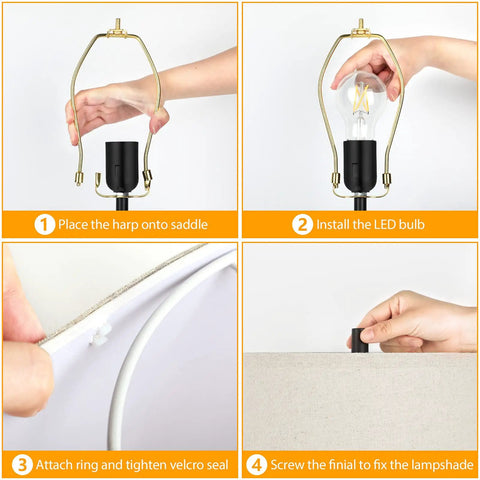 1 Place the harp onto saddle

2 Install the LED bulb

3 Attach ring and tighten velcro seal

4 Screw the finial to fix the lampshade