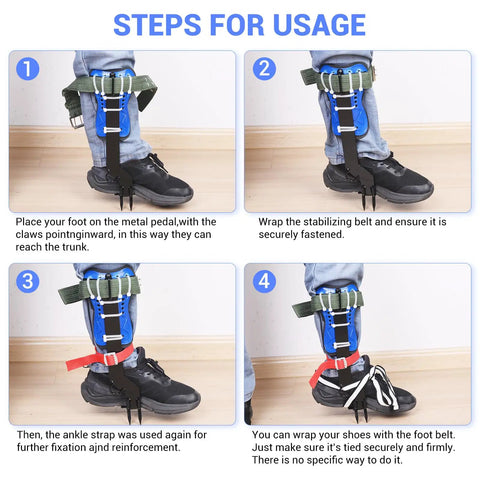 STEPS FOR USAGE

1

Place your foot on the metal pedal,with the claws pointnginward, in this way they can reach the trunk.

2

Wrap the stabilizing belt and ensure it is securely fastened.

3

Then, the ankle strap was used again for further fixation ajnd reinforcement.

4

You can wrap your shoes with the foot belt. Just make sure it's tied securely and firmly. There is no specific way to do it.