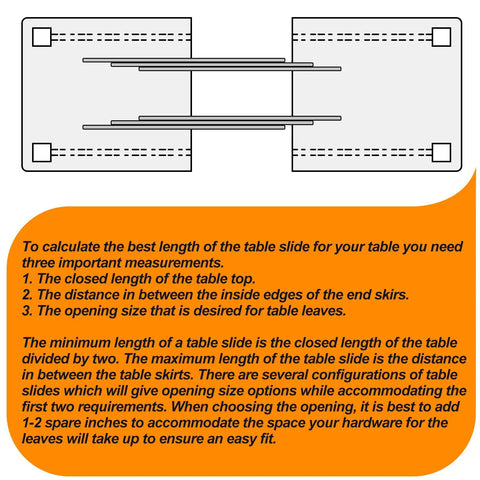 To calculate the best length of the table slide for your table you need three important measurements.
1. The closed length of the table top.
2. The distance in between the inside edges of the end skirs.
3. The opening size that is desired for table leaves.

The minimum length of a table slide is the closed length of the table divided by two. The maximum length of the table slide is the distance in between the table skirts. There are several configurations of table slides which will give opening size options while accommodating the first two requirements. When choosing the opening, it is best to add 1-2 spare inches to accommodate the space your hardware for the leaves will take up to ensure an easy fit.