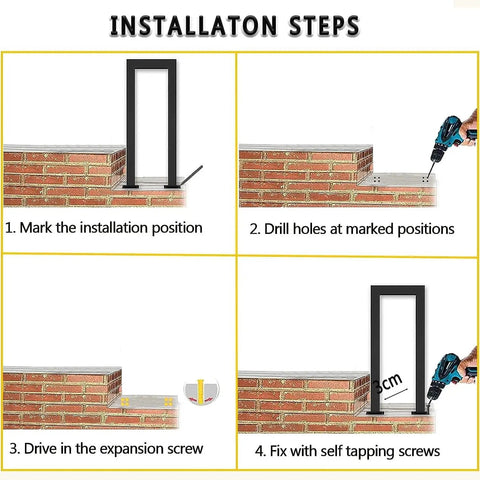 INSTALLATON STEPS

1. Mark the installation position

2. Drill holes at marked positions

3. Drive in the expansion screw

3cm

4. Fix with self tapping screws