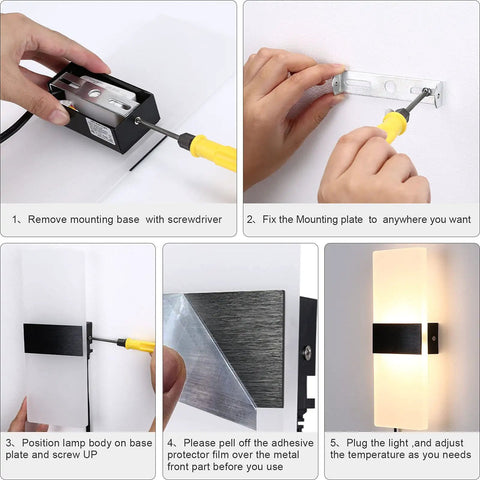 1、Remove mounting base with screwdriver

2、Fix the Mounting plate to anywhere you want

3、Position lamp body on base plate and screw UP

4、Please pell off the adhesive protector film over the metal front part before you use

5、Plug the light ,and adjust the temperature as you needs