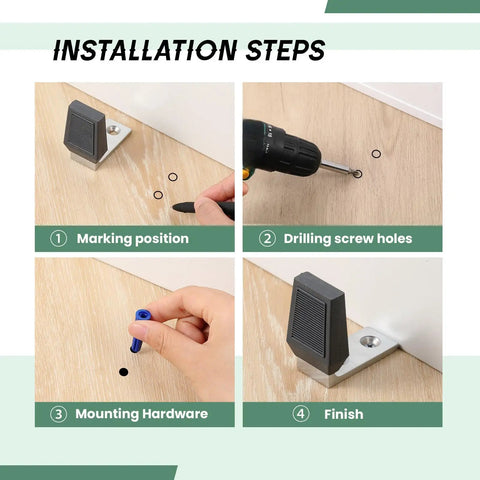 INSTALLATION STEPS

① Marking position

② Drilling screw holes

③ Mounting Hardware

④ Finish