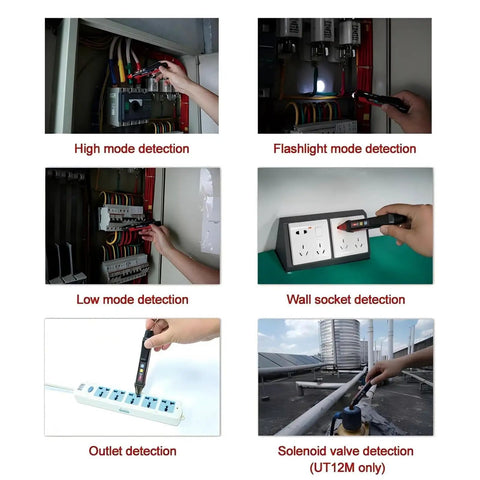 High mode detection

Flashlight mode detection

Low mode detection

Wall socket detection

Outlet detection

Solenoid valve detection (UT12M only)