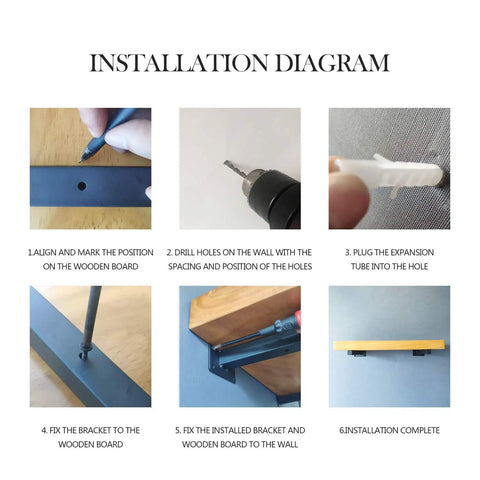 INSTALLATION DIAGRAM

1.ALIGN AND MARK THE POSITION ON THE WOODEN BOARD

2. DRILL HOLES ON THE WALL WITH THE SPACING AND POSITION OF THE HOLES

3. PLUG THE EXPANSION TUBE INTO THE HOLE

4. FIX THE BRACKET TO THE WOODEN BOARD

5. FIX THE INSTALLED BRACKET AND WOODEN BOARD TO THE WALL

6.INSTALLATION COMPLETE