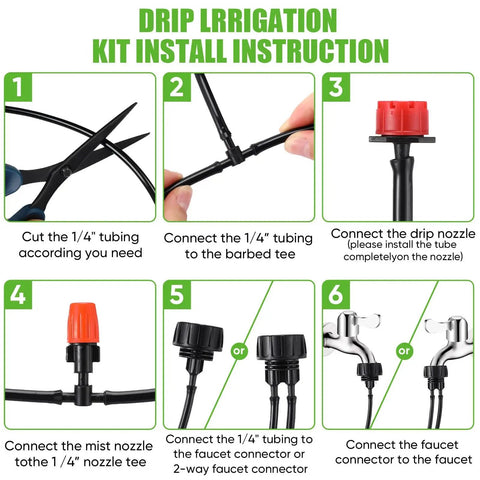 DRIP LRRIGATION
KIT INSTALL INSTRUCTION

1

Cut the 1/4" tubing according you need

2

Connect the 1/4" tubing to the barbed tee

3

Connect the drip nozzle (please install the tube completelyon the nozzle)

4

Connect the mist nozzle tothe 1 /4" nozzle tee

5

or

Connect the 1/4" tubing to the faucet connector or 2-way faucet connector

6

or

Connect the faucet connector to the faucet