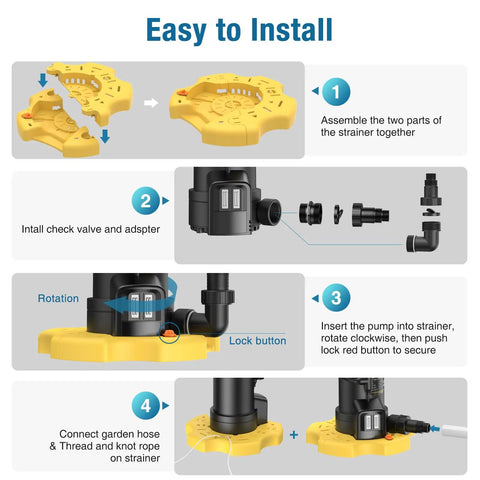 Easy to Install

1

Assemble the two parts of the strainer together

2

Intall check valve and adspter

Rotation

Lock button

3

Insert the pump into strainer, rotate clockwise, then push lock red button to secure

4

Connect garden hose & Thread and knot rope on strainer

+