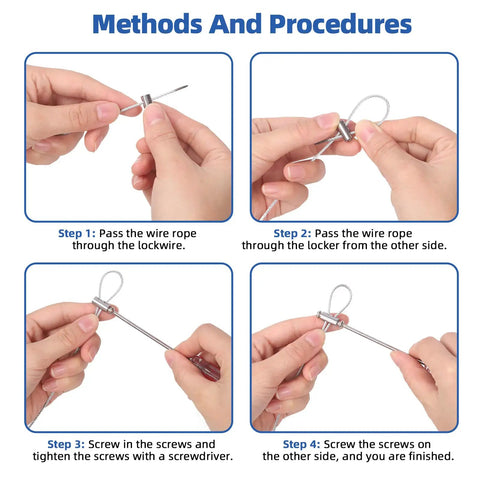 Methods And Procedures

Step 1: Pass the wire rope through the lockwire.

Step 2: Pass the wire rope through the locker from the other side.

Step 3: Screw in the screws and tighten the screws with a screwdriver.

Step 4: Screw the screws on the other side, and you are finished.