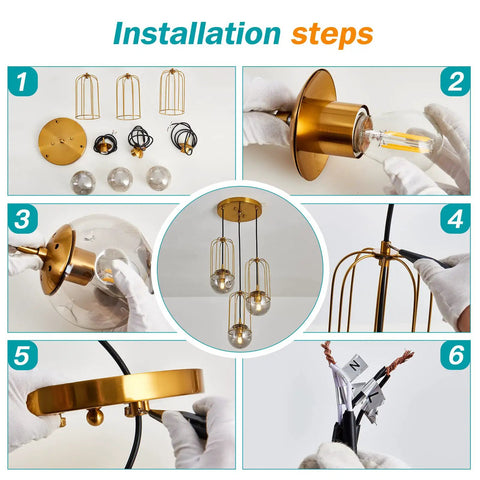 Installation steps

1

2

3

4

5

6

N

L