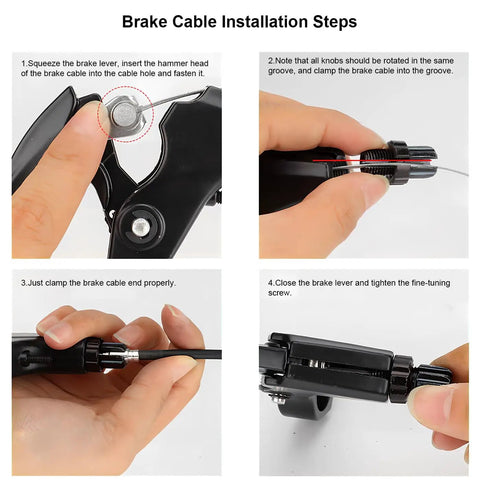 Brake Cable Installation Steps

1.Squeeze the brake lever, insert the hammer head of the brake cable into the cable hole and fasten it.

2.Note that all knobs should be rotated in the same groove, and clamp the brake cable into the groove.

3.Just clamp the brake cable end properly.

4.Close the brake lever and tighten the fine-tuning screw.